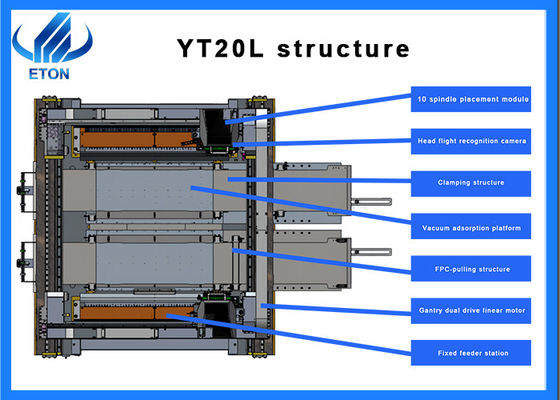 ETON

YT20L structure

10 spindle placement module

Head flight recognition camera

Clamping structure

Vacuum adsorption platform

FPC-pulling structure

Gantry dual drive linear motor

Fixed feeder station