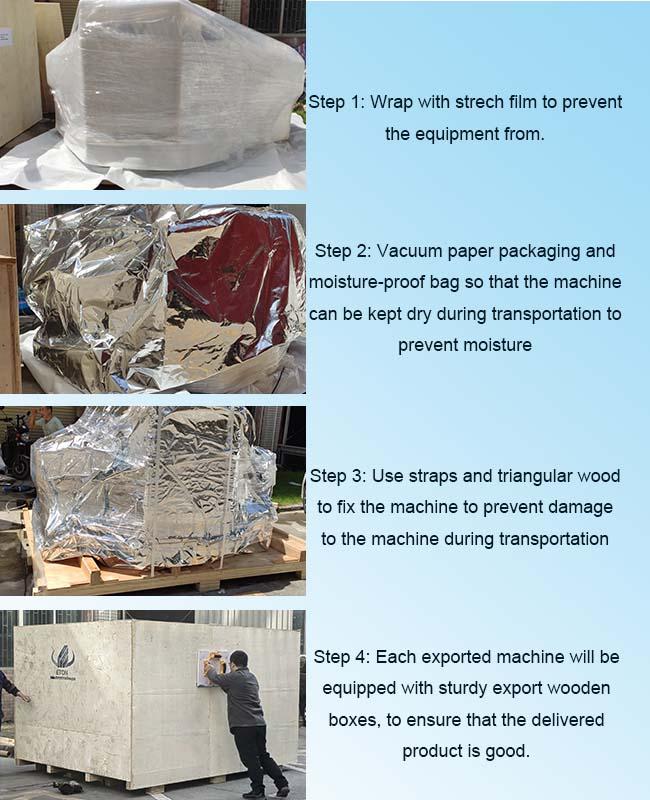 Step 1: Wrap with strech film to prevent the equipment from.

Step 2: Vacuum paper packaging and moisture-proof bag so that the machine can be kept dry during transportation to prevent moisture

Step 3: Use straps and triangular wood to fix the machine to prevent damage to the machine during transportation

ETON

Step 4: Each exported machine will be equipped with sturdy export wooden boxes, to ensure that the delivered product is good.